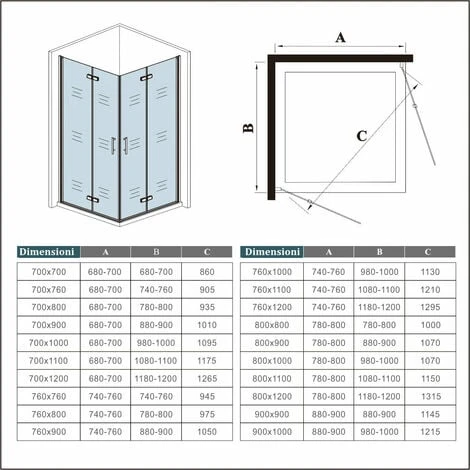 A

B

C

| Dimensioni | A | B | C |
|---|---|---|---|
| 700x700 | 680-700 | 680-700 | 860 |
| 700x760 | 680-700 | 740-760 | 905 |
| 700x800 | 680-700 | 780-800 | 935 |
| 700x900 | 680-700 | 880-900 | 1010 |
| 700x1000 | 680-700 | 980-1000 | 1095 |
| 700x1100 | 680-700 | 1080-1100 | 1175 |
| 700x1200 | 680-700 | 1180-1200 | 1265 |
| 760x760 | 740-760 | 740-760 | 945 |
| 760x800 | 740-760 | 780-800 | 975 |
| 760x900 | 740-760 | 880-900 | 1050 |

| Dimensioni | A | B | C |
|---|---|---|---|
| 760x1000 | 740-760 | 980-1000 | 1130 |
| 760x1100 | 740-760 | 1080-1100 | 1210 |
| 760x1200 | 740-760 | 1180-1200 | 1295 |
| 800x800 | 780-800 | 780-800 | 1000 |
| 800x900 | 780-800 | 880-900 | 1070 |
| 800x1000 | 780-800 | 980-1000 | 1070 |
| 800x1100 | 780-800 | 1080-1100 | 1150 |
| 800x1200 | 780-800 | 1180-1200 | 1315 |
| 900x900 | 880-900 | 880-900 | 1145 |
| 900x1000 | 880-900 | 980-1000 | 1215 |