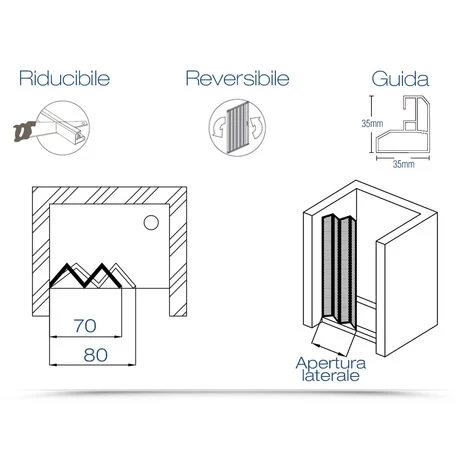 Riducibile

Reversibile

Guida

35mm

35mm

70

80

Apertura laterale