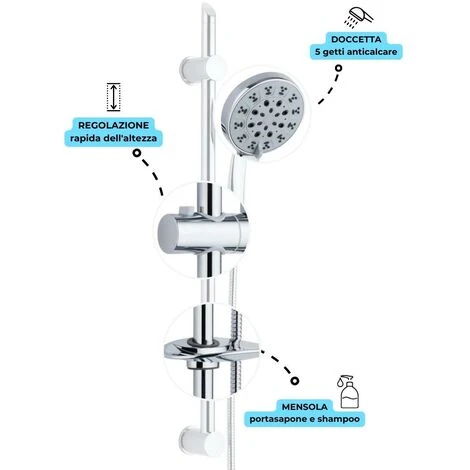 DOCCETTA
5 getti anticalcare

REGOLAZIONE
rapida dell'altezza

MENSOLA
portasapone e shampoo