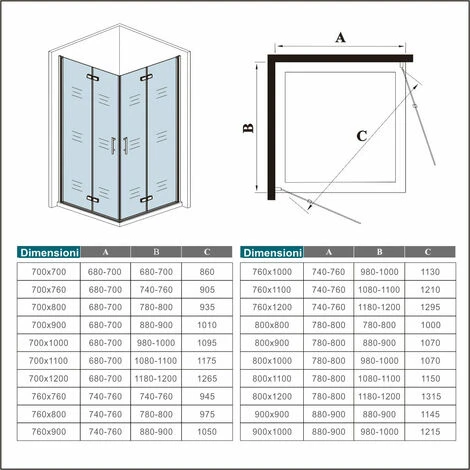 A

B

C

| Dimensioni | A | B | C |
|---|---|---|---|
| 700x700 | 680-700 | 680-700 | 860 |
| 700x760 | 680-700 | 740-760 | 905 |
| 700x800 | 680-700 | 780-800 | 935 |
| 700x900 | 680-700 | 880-900 | 1010 |
| 700x1000 | 680-700 | 980-1000 | 1095 |
| 700x1100 | 680-700 | 1080-1100 | 1175 |
| 700x1200 | 680-700 | 1180-1200 | 1265 |
| 760x760 | 740-760 | 740-760 | 945 |
| 760x800 | 740-760 | 780-800 | 975 |
| 760x900 | 740-760 | 880-900 | 1050 |

| Dimensioni | A | B | C |
|---|---|---|---|
| 760x1000 | 740-760 | 980-1000 | 1130 |
| 760x1100 | 740-760 | 1080-1100 | 1210 |
| 760x1200 | 740-760 | 1180-1200 | 1295 |
| 800x800 | 780-800 | 780-800 | 1000 |
| 800x900 | 780-800 | 880-900 | 1070 |
| 800x1000 | 780-800 | 980-1000 | 1070 |
| 800x1100 | 780-800 | 1080-1100 | 1150 |
| 800x1200 | 780-800 | 1180-1200 | 1315 |
| 900x900 | 880-900 | 880-900 | 1145 |
| 900x1000 | 880-900 | 980-1000 | 1215 |