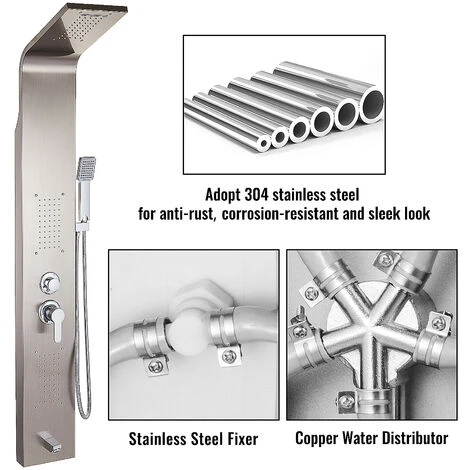 Adopt 304 stainless steel
for anti-rust, corrosion-resistant and sleek look

Stainless Steel Fixer

Copper Water Distributor