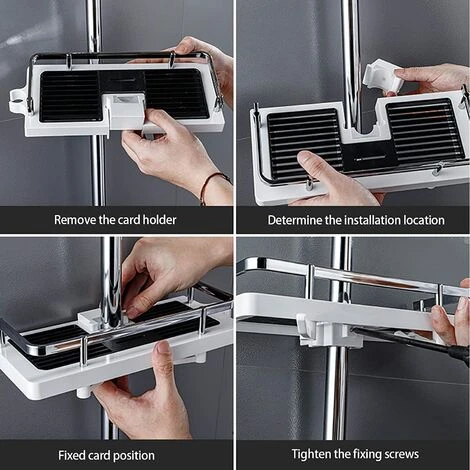 Remove the card holder

Determine the installation location

Fixed card position

Tighten the fixing screws